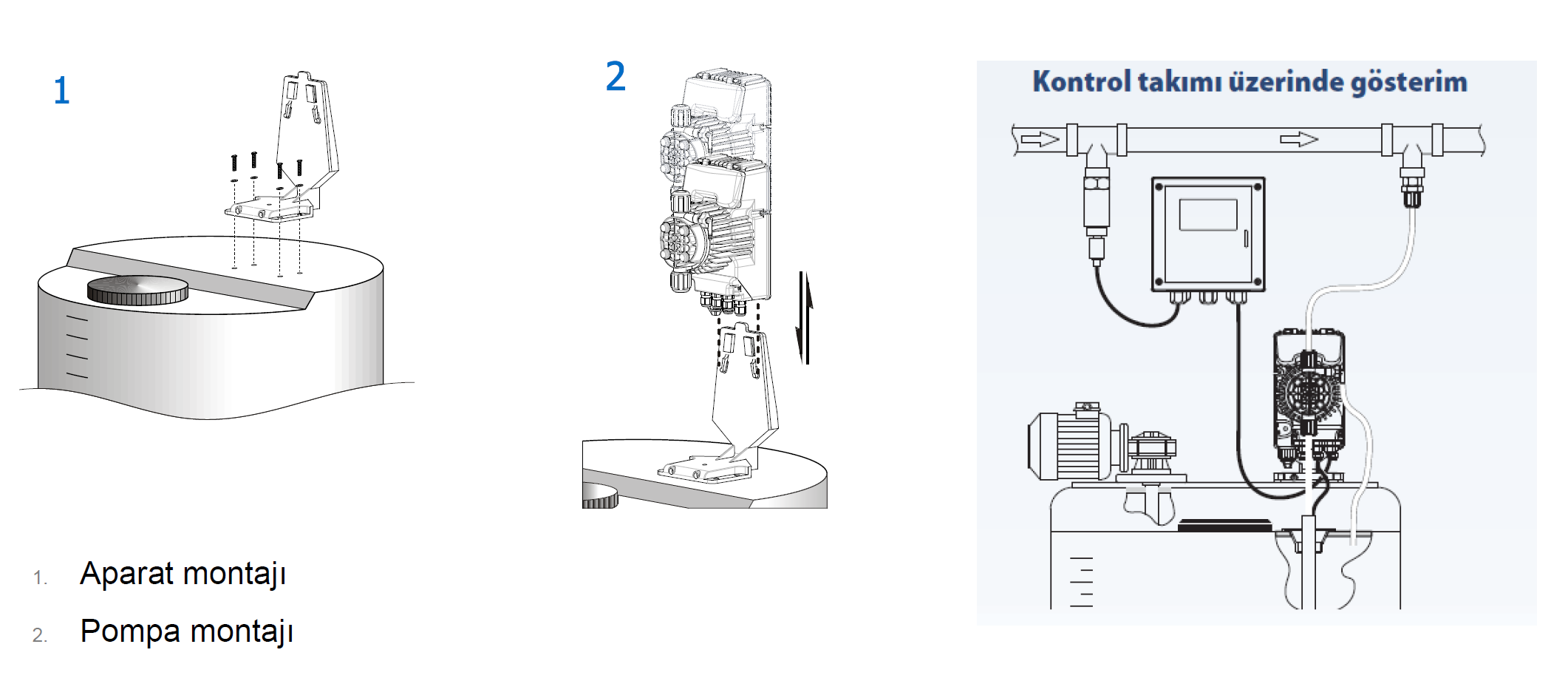 1

2

Kontrol takımı üzerinde gösterim

1. Aparat montajı

2. Pompa montajı